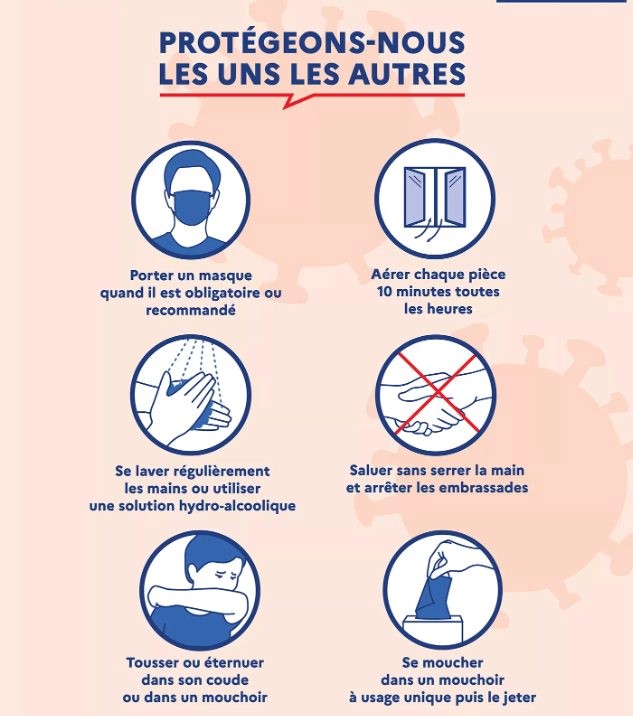 PROTÉGEONS-NOUS LES UNS LES AUTRES

Porter un masque quand il est obligatoire ou recommandé

Aérer chaque pièce 10 minutes toutes les heures

Se laver régulièrement les mains ou utiliser une solution hydro-alcoolique

Saluer sans serrer la main et arrêter les embrassades

Tousser ou éternuer dans son coude ou dans un mouchoir

Se moucher dans un mouchoir à usage unique puis le jeter